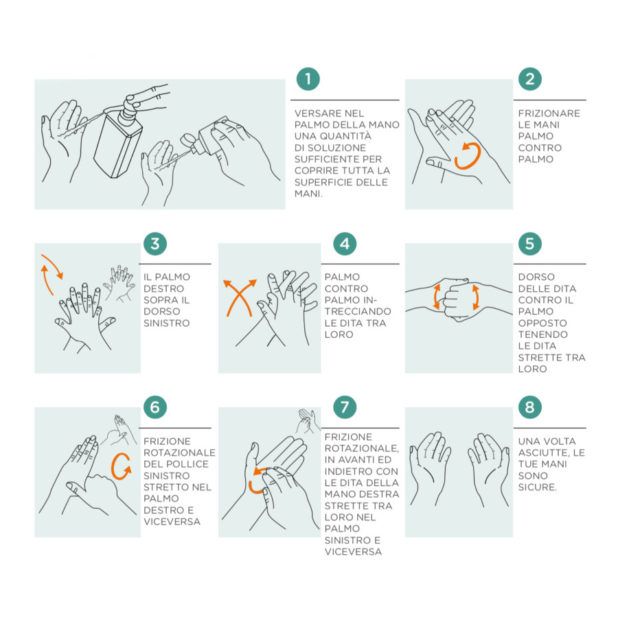 1

VERSARE NEL PALMO DELLA MANO UNA QUANTITÀ DI SOLUZIONE SUFFICIENTE PER COPRIRE TUTTA LA SUPERFICIE DELLE MANI.

2

FRIZIONARE LE MANI PALMO CONTRO PALMO

3

IL PALMO DESTRO SOPRA IL DORSO SINISTRO

4

PALMO CONTRO PALMO INTRECCIANDO LE DITA TRA LORO

5

DORSO DELLE DITA CONTRO IL PALMO OPPOSTO TENENDO LE DITA STRETTE TRA LORO

6

FRIZIONE ROTAZIONALE DEL POLLICE SINISTRO STRETTO NEL PALMO DESTRO E VICEVERSA

7

FRIZIONE ROTAZIONALE, IN AVANTI ED INDIETRO CON LE DITA DELLA MANO DESTRA STRETTE TRA LORO NEL PALMO SINISTRO E VICEVERSA

8

UNA VOLTA ASCIUTTE, LE TUE MANI SONO SICURE.